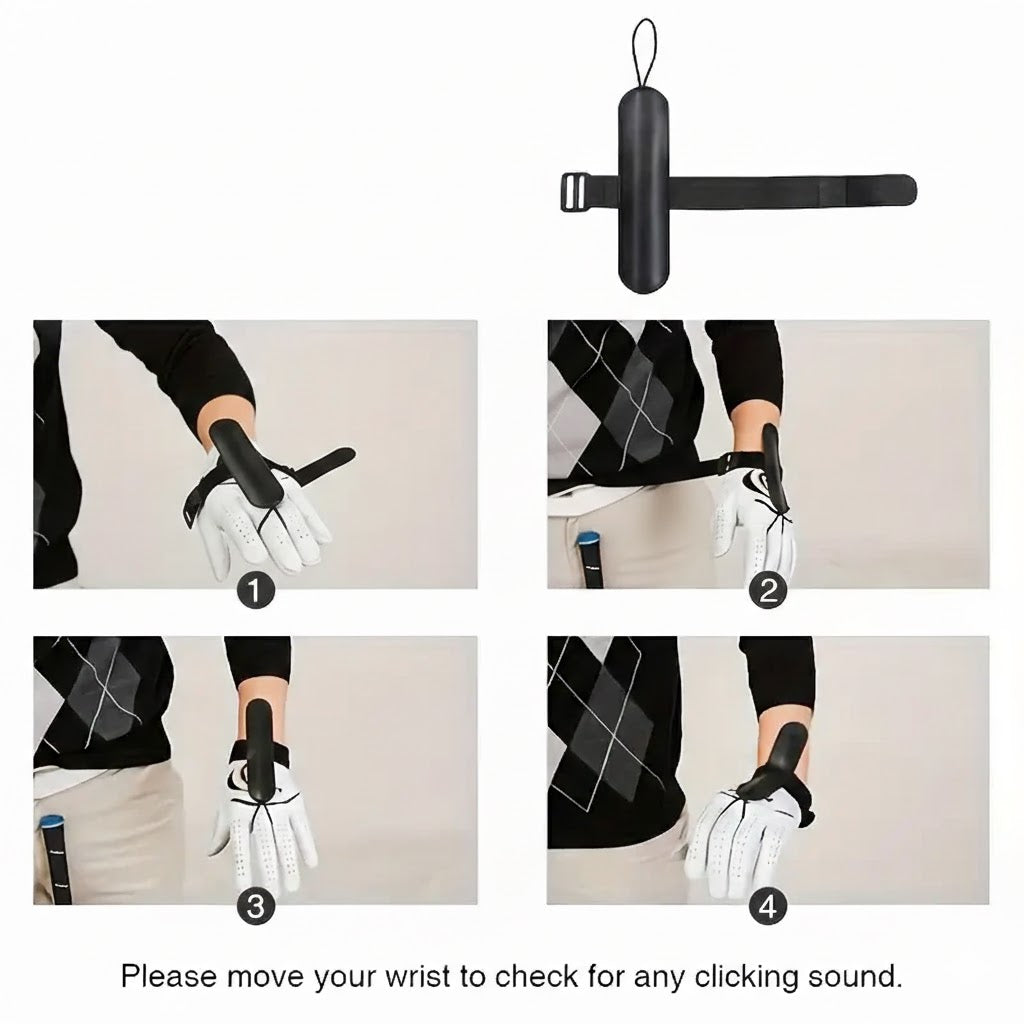 1

2

3

4

Please move your wrist to check for any clicking sound.