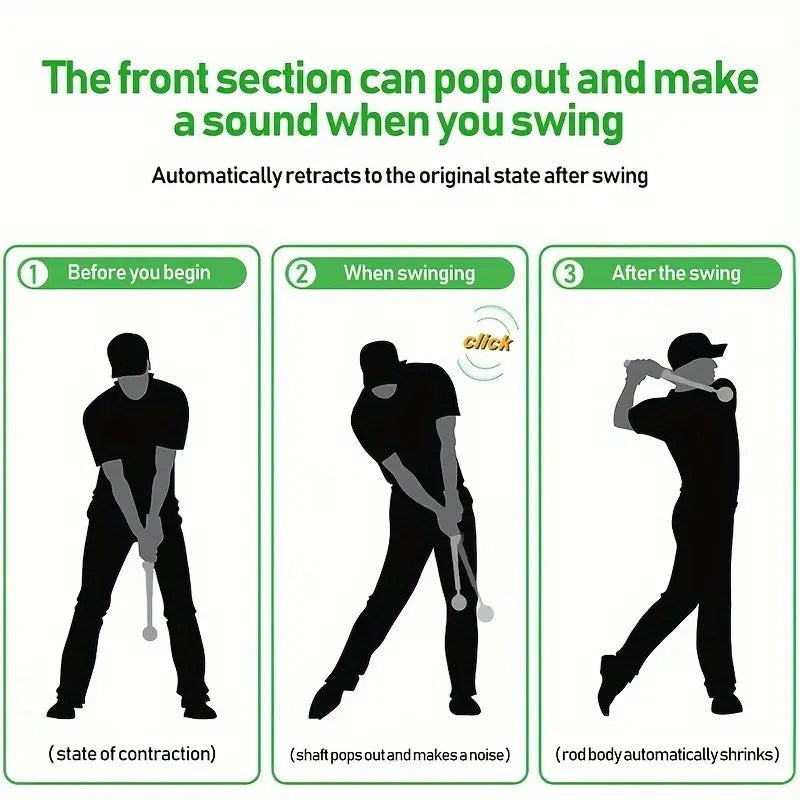 The front section can pop out and make a sound when you swing

Automatically retracts to the original state after swing

1 Before you begin

(state of contraction)

2 When swinging

click

(shaft pops out and makes a noise)

3 After the swing

(rod body automatically shrinks)